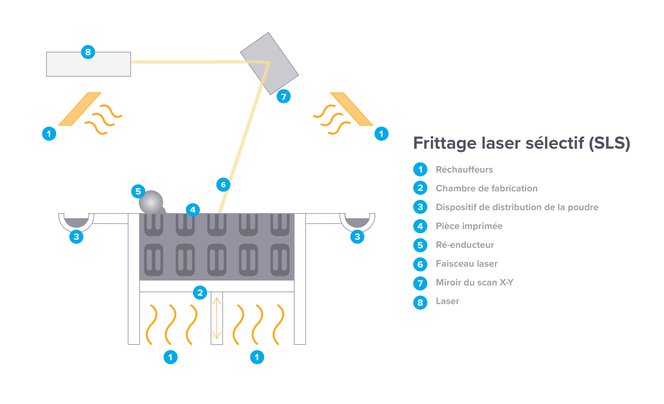 8

7

1

1

6

5

4

3

3

2

1

1

Frittage laser sélectif (SLS)

1 Réchauffeurs
2 Chambre de fabrication
3 Dispositif de distribution de la poudre
4 Pièce imprimée
5 Ré-enducteur
6 Faisceau laser
7 Miroir du scan X-Y
8 Laser