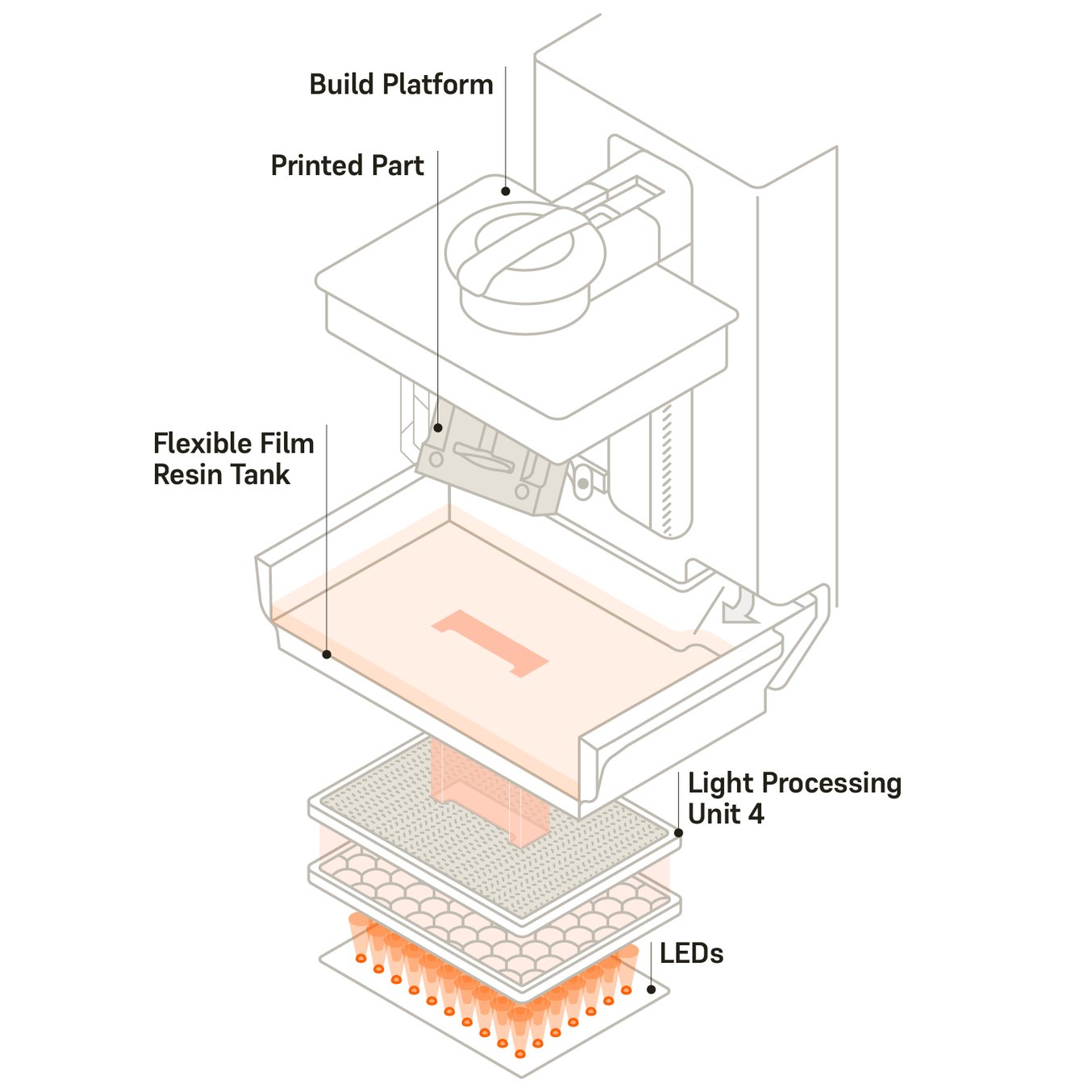 Build Platform

Printed Part

Flexible Film
Resin Tank

Light Processing
Unit 4

LEDs